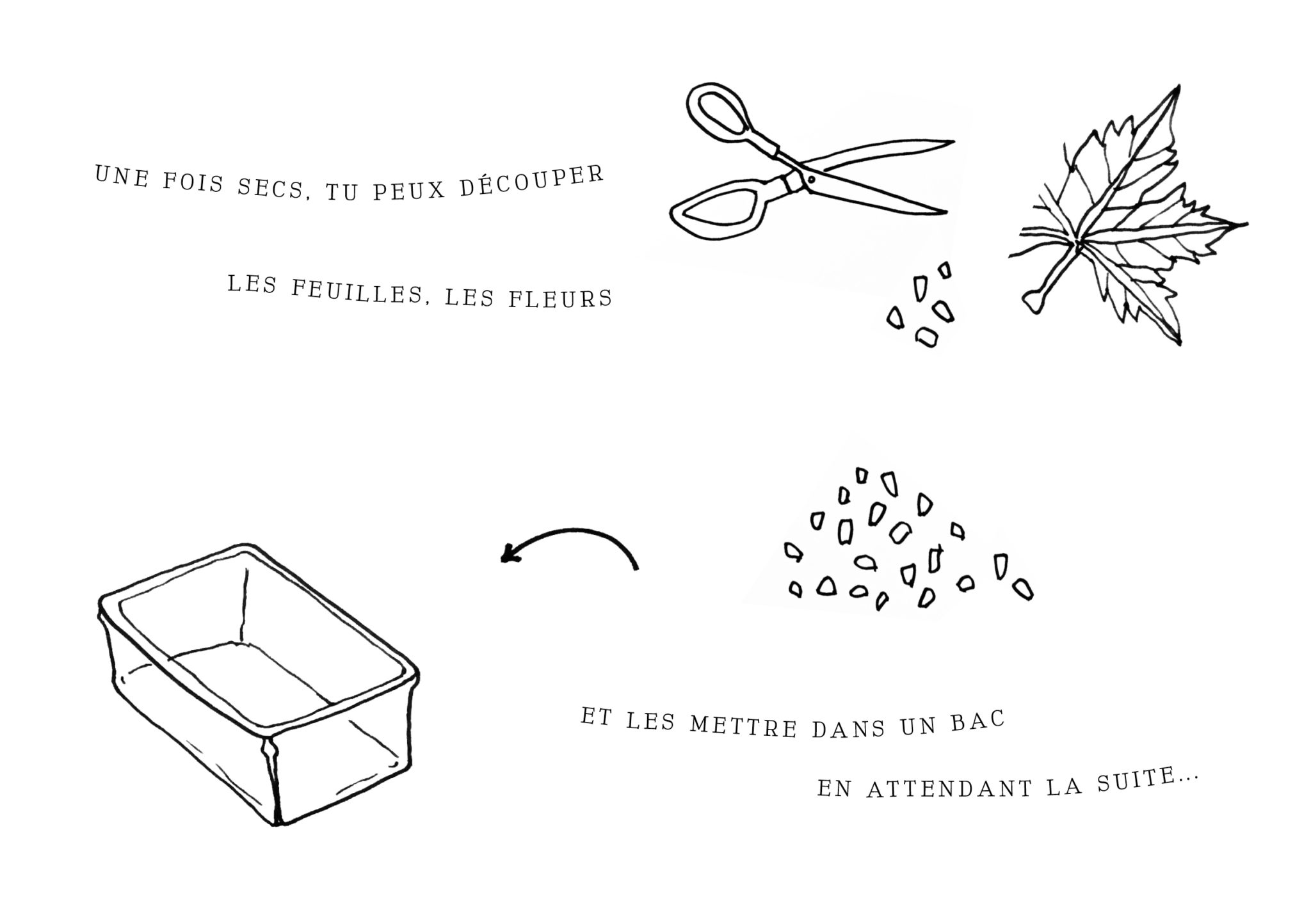 UNE FOIS SECS, TU PEUX DÉCOUPER

LES FEUILLES, LES FLEURS

ET LES METTRE DANS UN BAC

EN ATTENDANT LA SUITE...