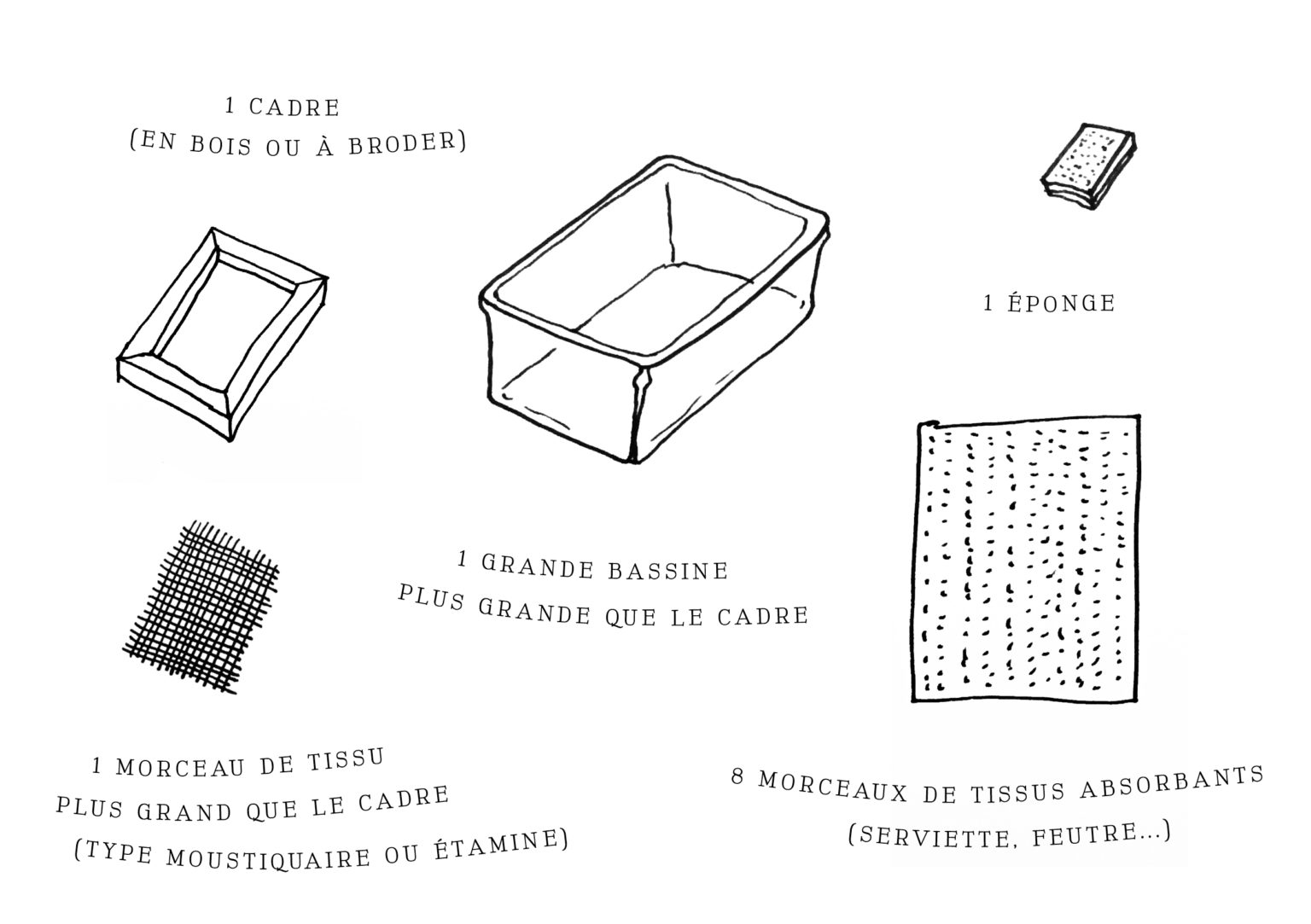 1 CADRE
(EN BOIS OU À BRODER)

1 ÉPONGE

1 GRANDE BASSINE
PLUS GRANDE QUE LE CADRE

1 MORCEAU DE TISSU
PLUS GRAND QUE LE CADRE
(TYPE MOUSTIQUAIRE OU ÉTAMINE)

8 MORCEAUX DE TISSUS ABSORBANTS
(SERVIETTE, FEUTRE...)