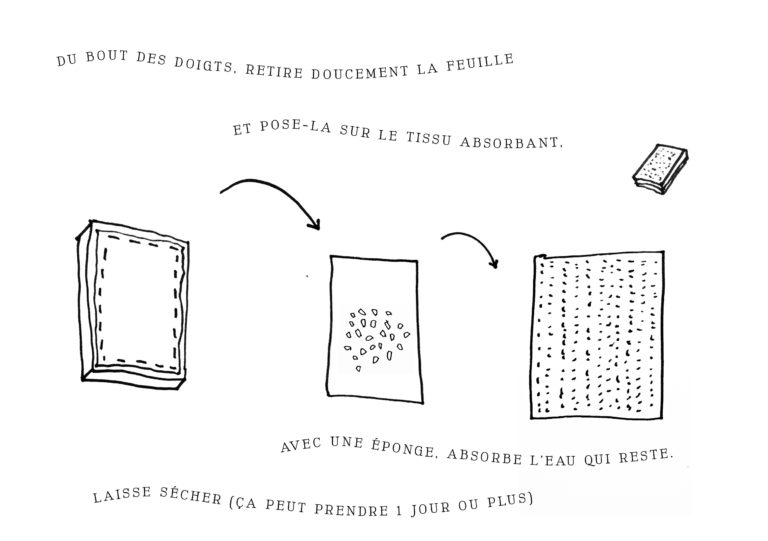 DU BOUT DES DOIGTS, RETIRE DOUCEMENT LA FEUILLE

ET POSE-LA SUR LE TISSU ABSORBANT.

AVEC UNE ÉPONGE, ABSORBE L'EAU QUI RESTE.

LAISSE SÉCHER (ÇA PEUT PRENDRE 1 JOUR OU PLUS)