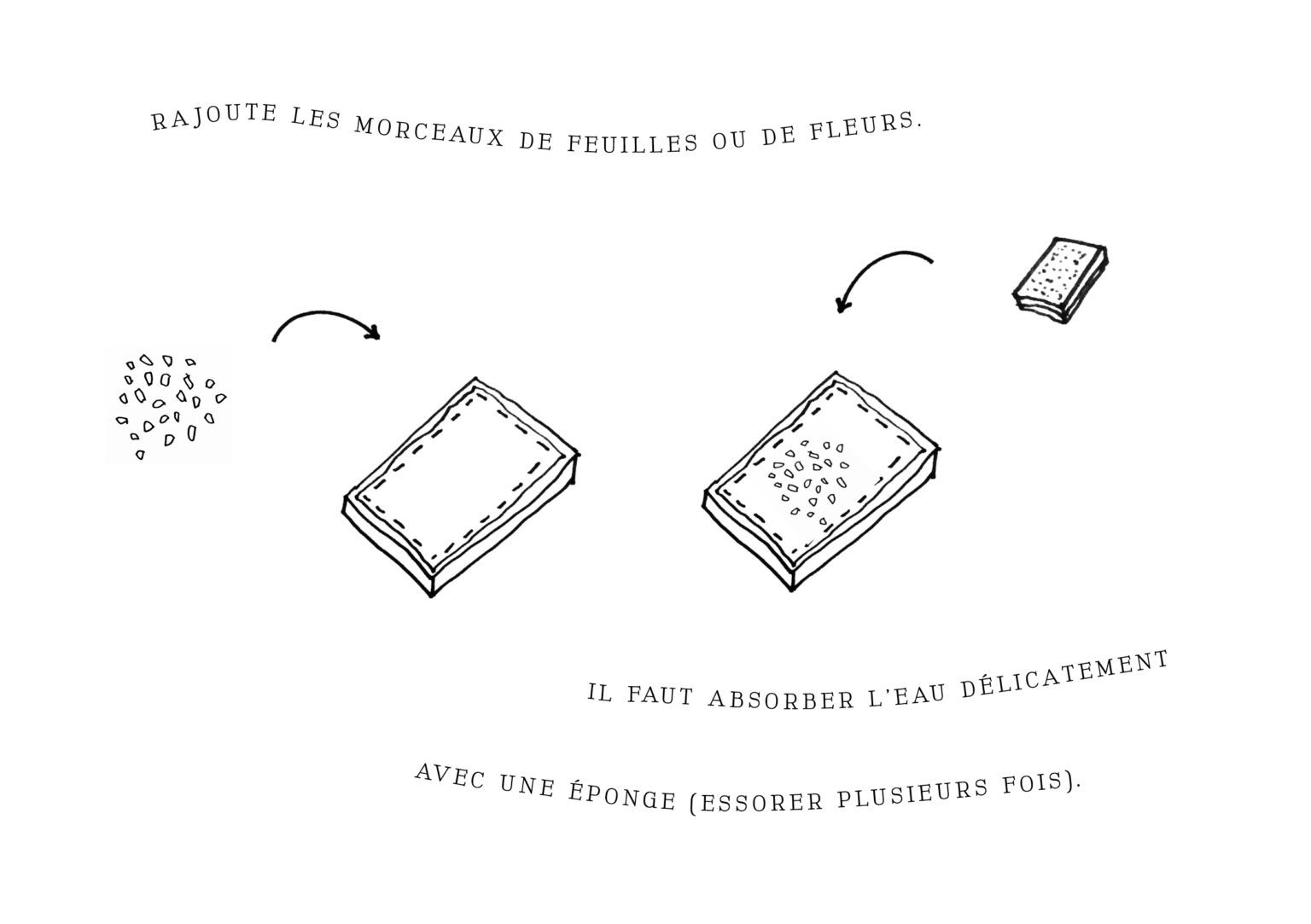 RAJOUTE LES MORCEAUX DE FEUILLES OU DE FLEURS.

IL FAUT ABSORBER L'EAU DÉLICATEMENT

AVEC UNE ÉPONGE (ESSORER PLUSIEURS FOIS).