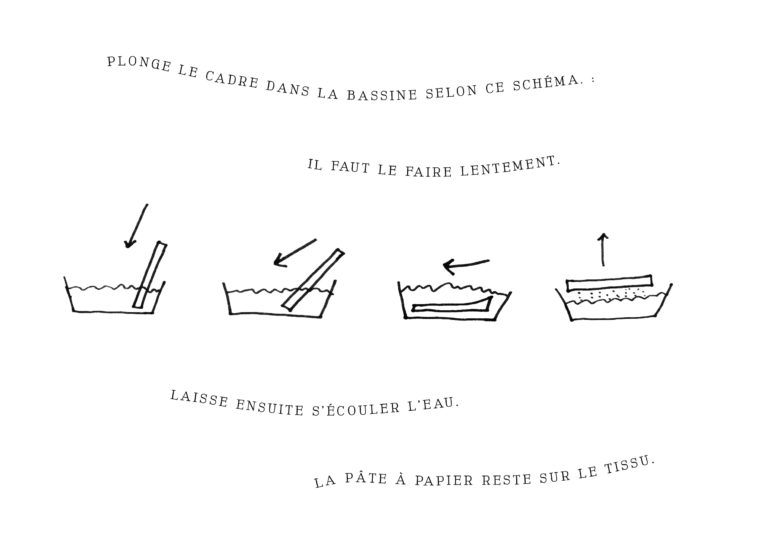 PLONGE LE CADRE DANS LA BASSINE SELON CE SCHÉMA. :

IL FAUT LE FAIRE LENTEMENT.

LAISSE ENSUITE S'ÉCOULER L'EAU.

LA PÂTE À PAPIER RESTE SUR LE TISSU.