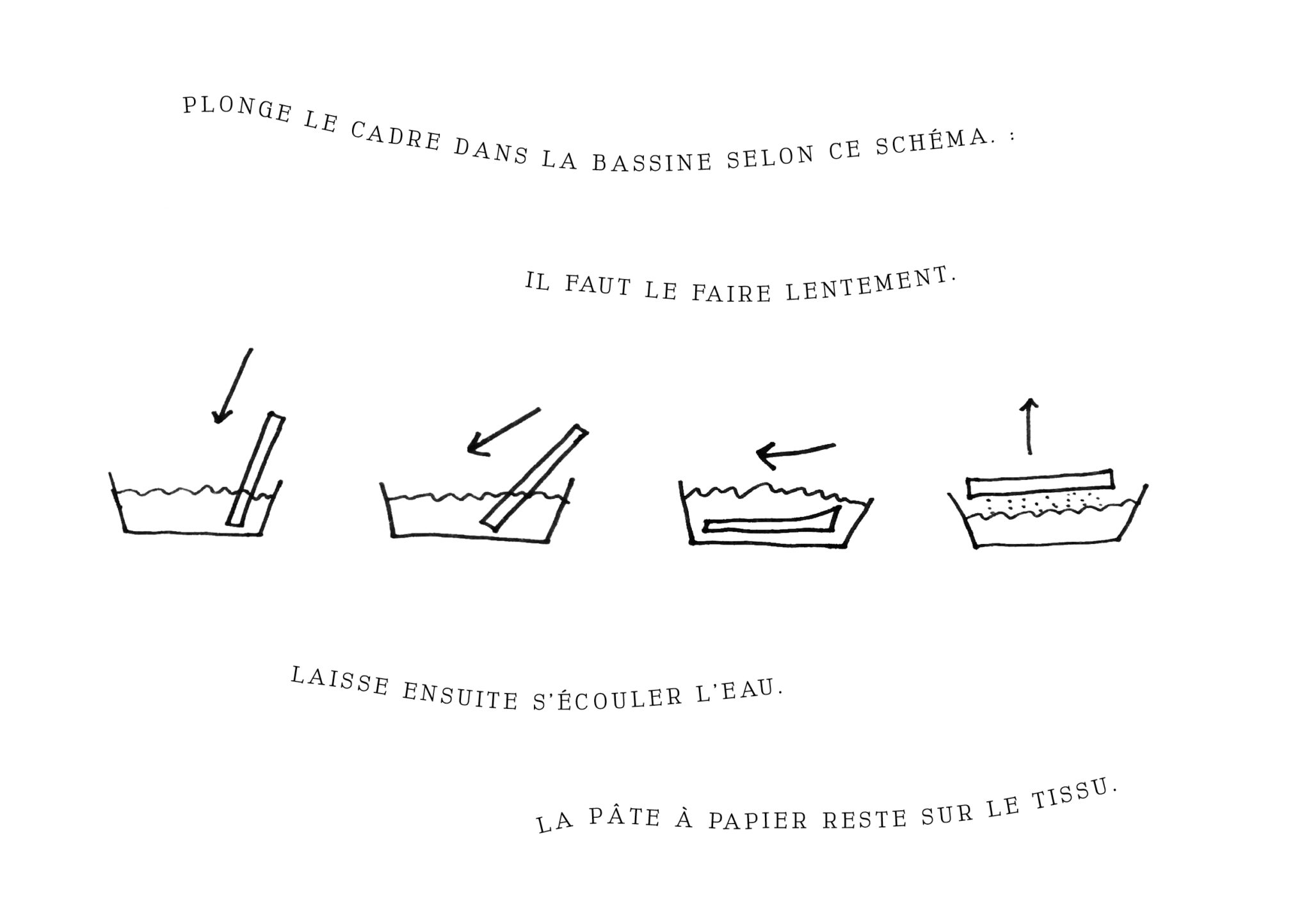 PLONGE LE CADRE DANS LA BASSINE SELON CE SCHÉMA. :

IL FAUT LE FAIRE LENTEMENT.

LAISSE ENSUITE S'ÉCOULER L'EAU.

LA PÂTE À PAPIER RESTE SUR LE TISSU.