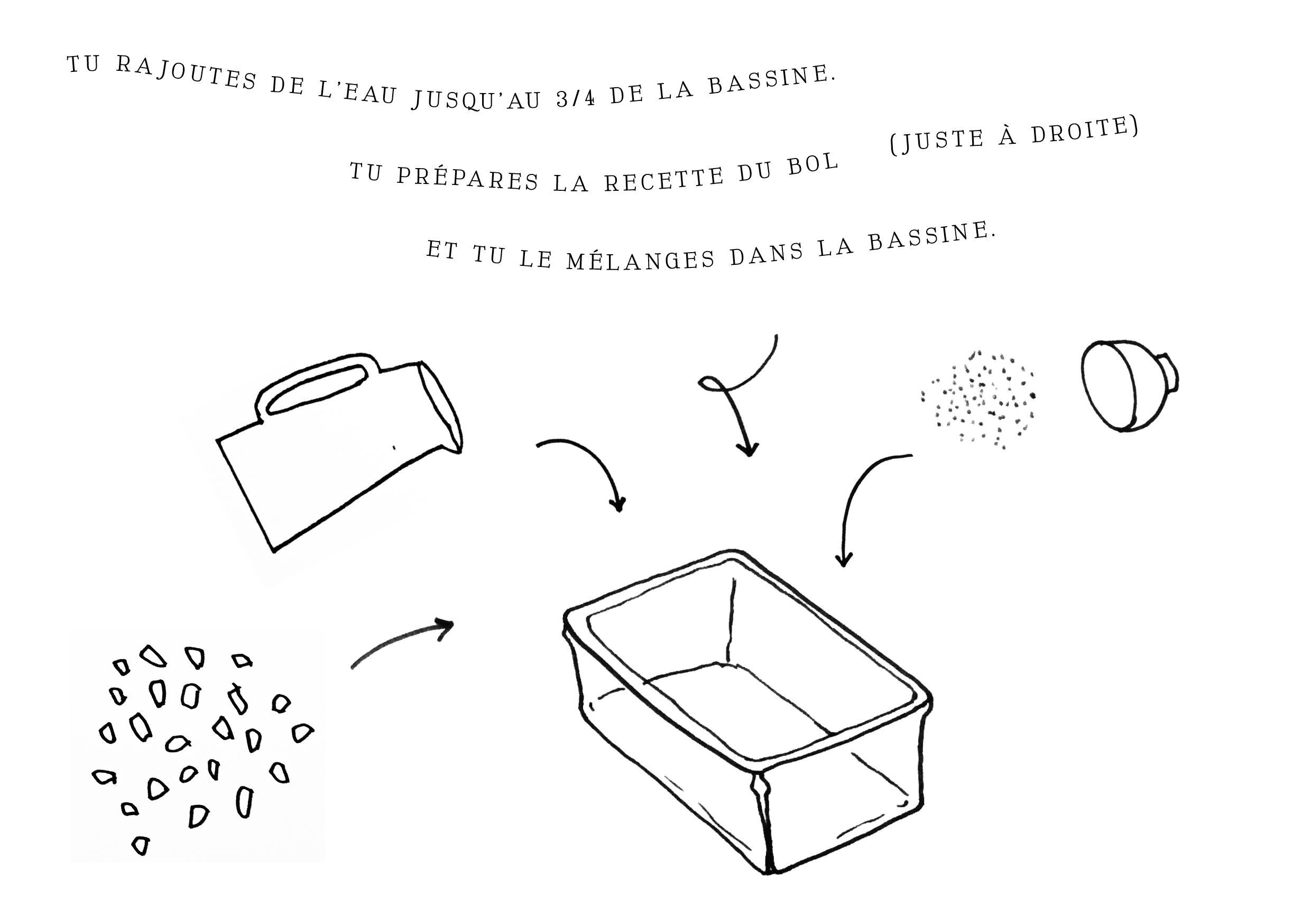 TU RAJOUTES DE L'EAU JUSQU'AU 3/4 DE LA BASSINE.

TU PRÉPARES LA RECETTE DU BOL (JUSTE À DROITE)

ET TU LE MÉLANGES DANS LA BASSINE.