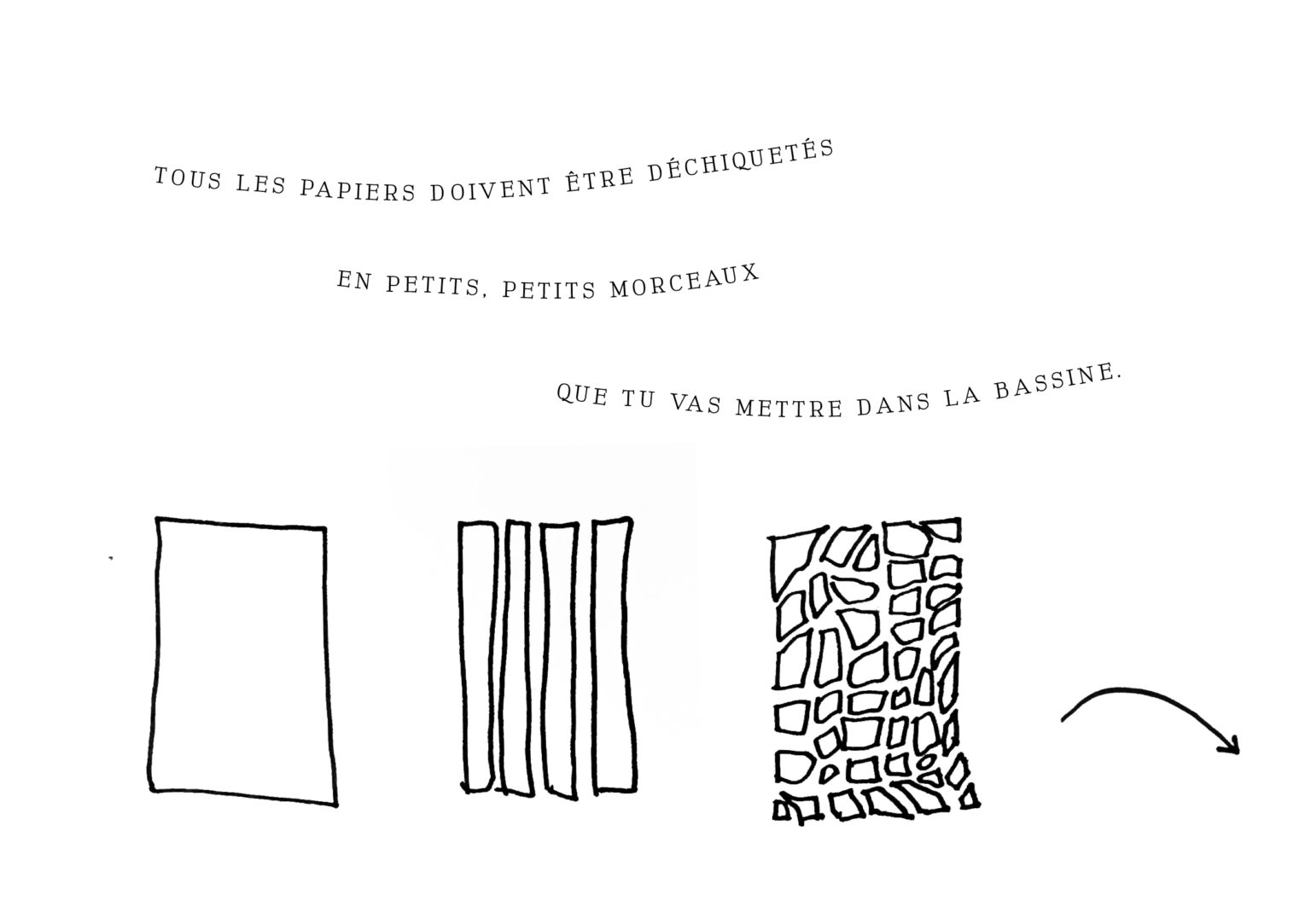 TOUS LES PAPIERS DOIVENT ÊTRE DÉCHIQUETÉS

EN PETITS, PETITS MORCEAUX

QUE TU VAS METTRE DANS LA BASSINE.